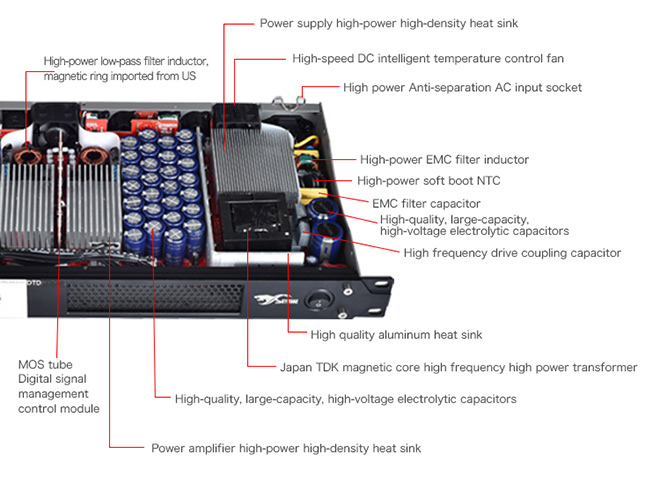 Power supply high-power high-density heat sink

High-power low-pass filter inductor, magnetic ring imported from US

High-speed DC intelligent temperature control fan

High power Anti-separation AC input socket

High-power EMC filter inductor

High-power soft boot NTC

EMC filter capacitor

High-quality, large-capacity, high-voltage electrolytic capacitors

High frequency drive coupling capacitor

High quality aluminum heat sink

Japan TDK magnetic core high frequency high power transformer

MOS tube
Digital signal management control module

High-quality, large-capacity, high-voltage electrolytic capacitors

Power amplifier high-power high-density heat sink